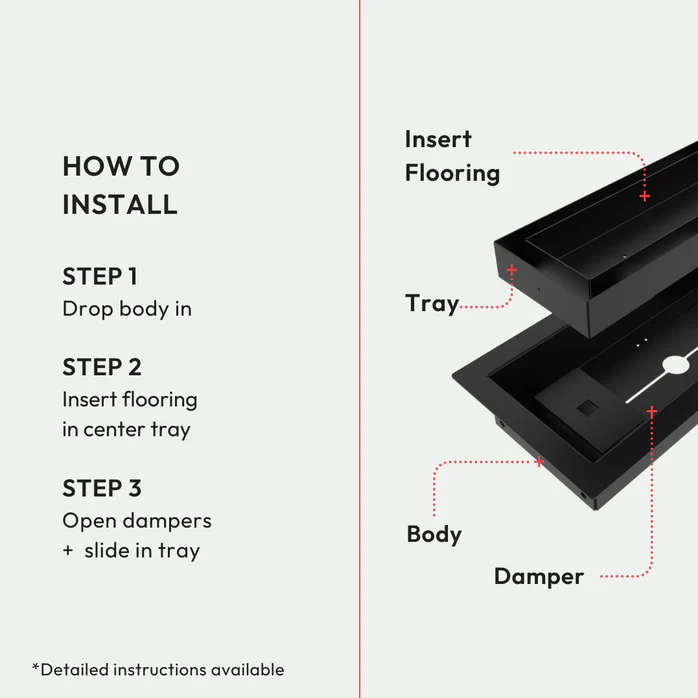 HOW TO INSTALL

STEP 1
Drop body in

STEP 2
Insert flooring in center tray

STEP 3
Open dampers + slide in tray

*Detailed instructions available

Insert Flooring

Tray

Body

Damper